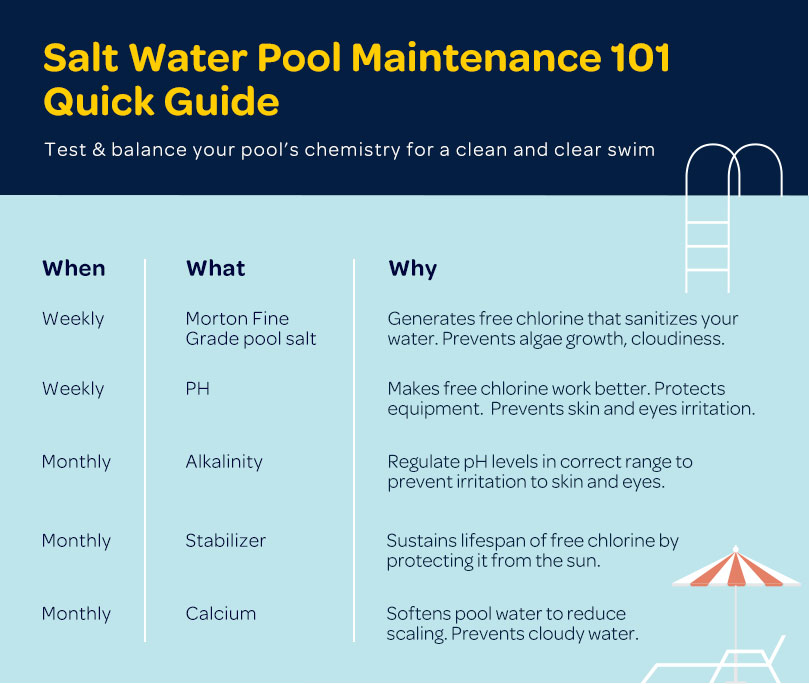 Salt Water Pool Maintenance 101 Quick Guide

Test & balance your pool's chemistry for a clean and clear swim

| When | What | Why |
|---|---|---|
| Weekly | Morton Fine Grade pool salt | Generates free chlorine that sanitizes your water. Prevents algae growth, cloudiness. |
| Weekly | PH | Makes free chlorine work better. Protects equipment. Prevents skin and eyes irritation. |
| Monthly | Alkalinity | Regulate pH levels in correct range to prevent irritation to skin and eyes. |
| Monthly | Stabilizer | Sustains lifespan of free chlorine by protecting it from the sun. |
| Monthly | Calcium | Softens pool water to reduce scaling. Prevents cloudy water. |